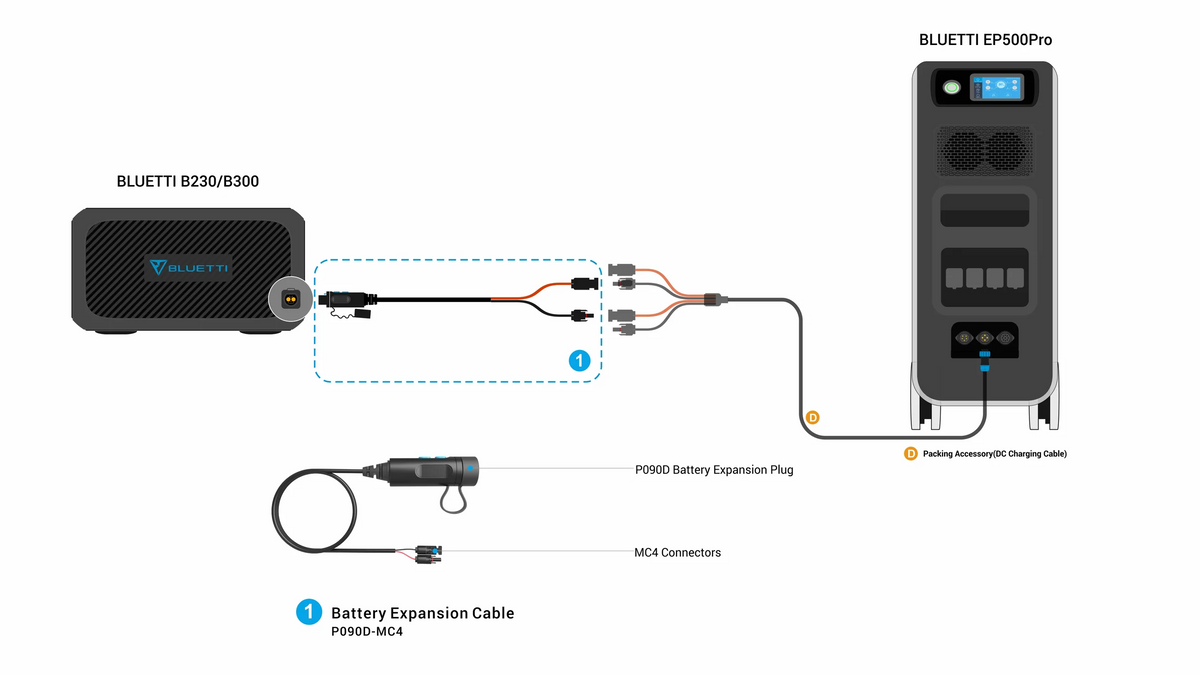 BLUETTI EP500Pro

BLUETTI B230/B300

BLUETTI

1

D

D Packing Accessory(DC Charging Cable)

P090D Battery Expansion Plug

MC4 Connectors

1 Battery Expansion Cable
P090D-MC4